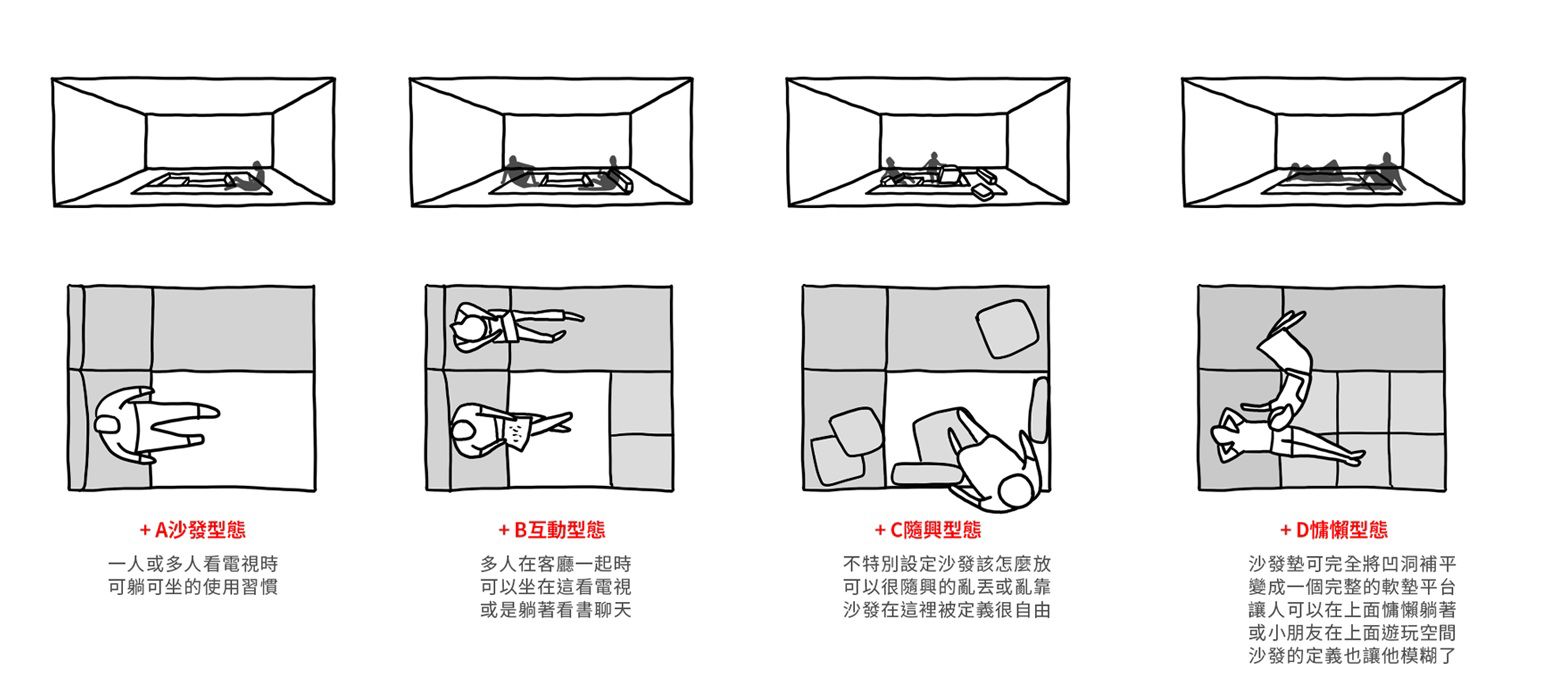 + A沙發型態

一人或多人看電視時
可躺可坐的使用習慣

+ B互動型態

多人在客廳一起時
可以坐在這看電視
或是躺著看書聊天

+ C隨興型態

不特別設定沙發該怎麼放
可以很隨興的亂丟或亂靠
沙發在這裡被定義很自由

+ D慵懶型態

沙發墊可完全將凹洞補平
變成一個完整的軟墊平台
讓人可以在上面慵懶躺著
或小朋友在上面遊玩空間
沙發的定義也讓他模糊了